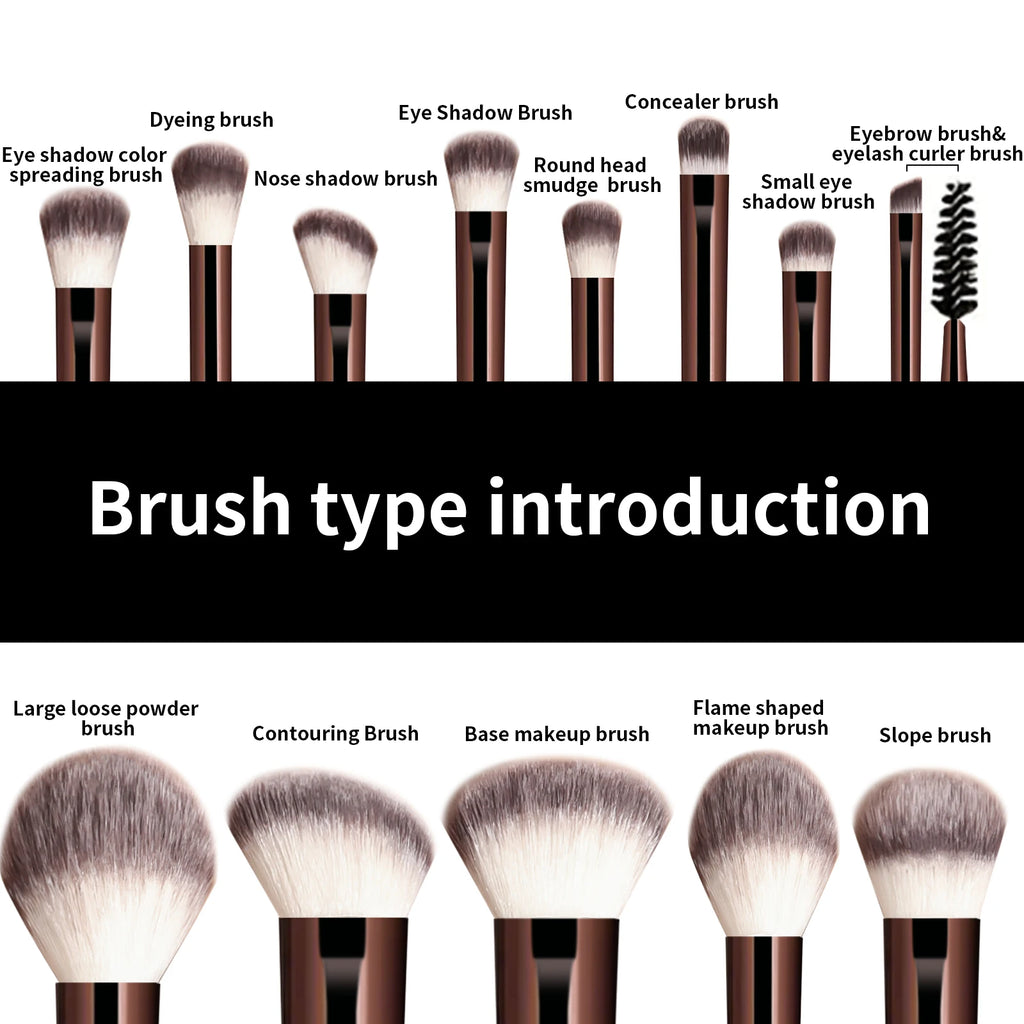 Eye shadow color spreading brush

Dyeing brush

Nose shadow brush

Eye Shadow Brush

Round head smudge brush

Concealer brush

Small eye shadow brush

Eyebrow brush& eyelash curler brush

Brush type introduction

Large loose powder brush

Contouring Brush

Base makeup brush

Flame shaped makeup brush

Slope brush